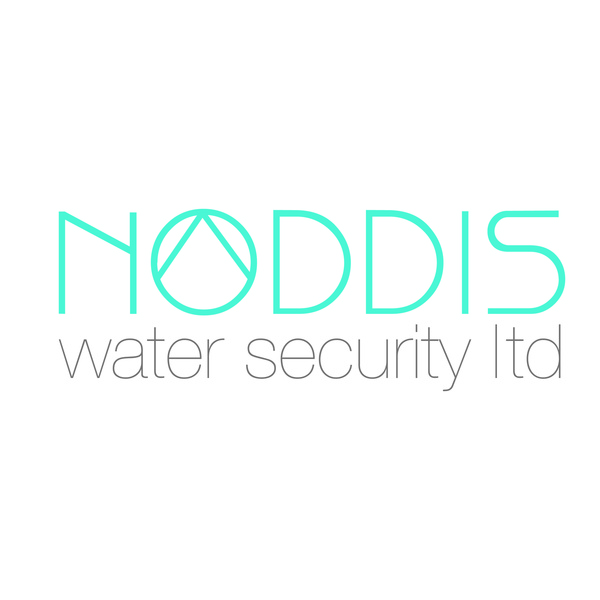 NODDIS
water security ltd