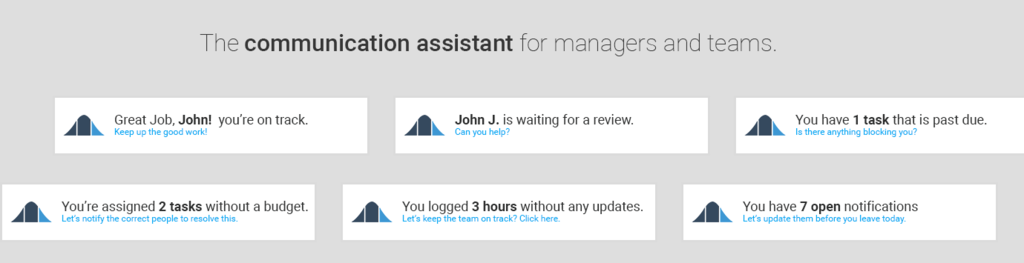 The communication assistant for managers and teams.

Great Job, John! you're on track.
Keep up the good work!

John J. is waiting for a review.
Can you help?

You have 1 task that is past due.
Is there anything blocking you?

You're assigned 2 tasks without a budget.
Let's notify the correct people to resolve this.

You logged 3 hours without any updates.
Let's keep the team on track? Click here.

You have 7 open notifications
Let's update them before you leave today.